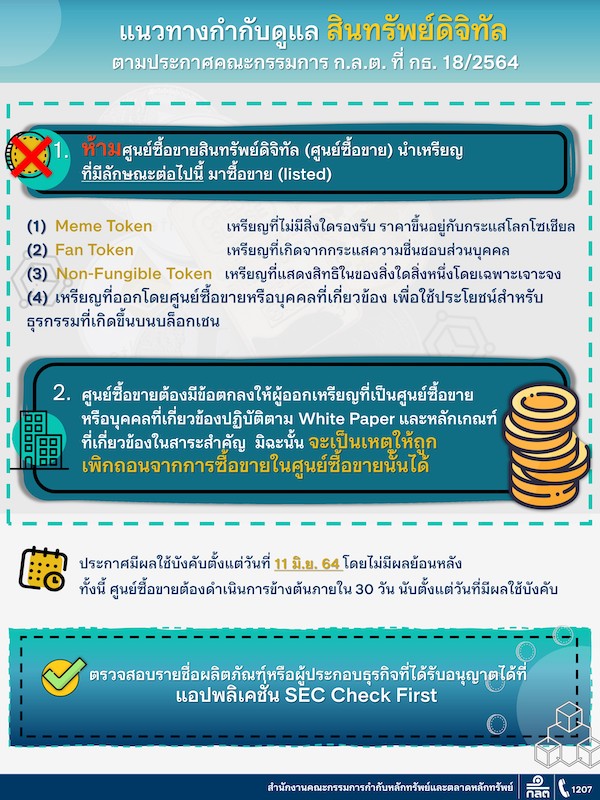 แนวทางกำกับดูแล สินทรัพย์ดิจิทัล
ตามประกาศคณะกรรมการ ก.ล.ต. ที่ กธ. 18/2564

1. ห้ามศูนย์ซื้อขายสินทรัพย์ดิจิทัล (ศูนย์ซื้อขาย) นำเหรียญที่มีลักษณะต่อไปนี้ มาซื้อขาย (listed)

(1) Meme Token เหรียญที่ไม่มีสิ่งใดรองรับ ราคาขึ้นอยู่กับกระแสโลกโซเชียล
(2) Fan Token เหรียญที่เกิดจากกระแสความชื่นชอบส่วนบุคคล
(3) Non-Fungible Token เหรียญที่แสดงสิทธิในของสิ่งใดสิ่งหนึ่งโดยเฉพาะเจาะจง
(4) เหรียญที่ออกโดยศูนย์ซื้อขายหรือบุคคลที่เกี่ยวข้อง เพื่อใช้ประโยชน์สำหรับธุรกรรมที่เกิดขึ้นบนบล็อกเชน

2. ศูนย์ซื้อขายต้องมีข้อตกลงให้ผู้ออกเหรียญที่เป็นศูนย์ซื้อขายหรือบุคคลที่เกี่ยวข้องปฏิบัติตาม White Paper และหลักเกณฑ์ที่เกี่ยวข้องในสาระสำคัญ มิฉะนั้น จะเป็นเหตุให้ถูกเพิกถอนจากการซื้อขายในศูนย์ซื้อขายนั้นได้

ประกาศมีผลใช้บังคับตั้งแต่วันที่ 11 มิ.ย. 64 โดยไม่มีผลย้อนหลัง
ทั้งนี้ ศูนย์ซื้อขายต้องดำเนินการข้างต้นภายใน 30 วัน นับตั้งแต่วันที่มีผลใช้บังคับ

ตรวจสอบรายชื่อผลิตภัณฑ์หรือผู้ประกอบธุรกิจที่ได้รับอนุญาตได้ที่ แอปพลิเคชัน SEC Check First

สำนักงานคณะกรรมการกำกับหลักทรัพย์และตลาดหลักทรัพย์ กลต 1207