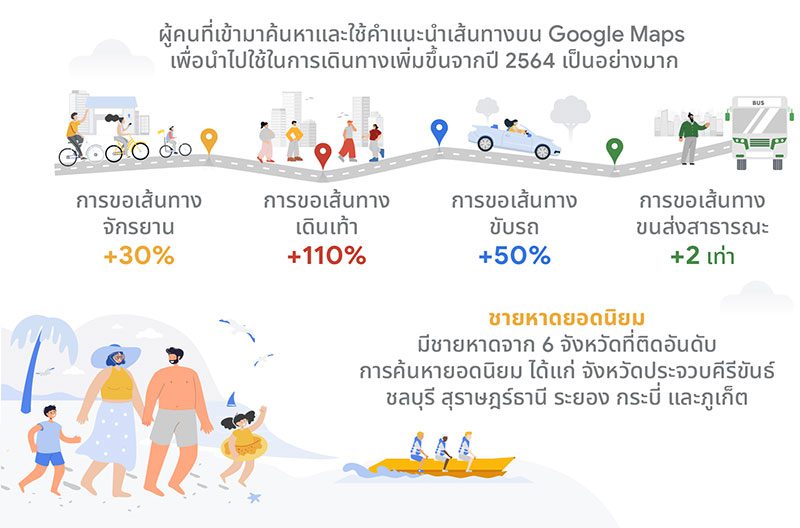 ผู้คนที่เข้ามาค้นหาและใช้คำแนะนำเส้นทางบน Google Maps เพื่อนำไปใช้ในการเดินทางเพิ่มขึ้นจากปี 2564 เป็นอย่างมาก

BUS

การขอเส้นทาง จักรยาน
+30%

การขอเส้นทาง เดินเท้า
+110%

การขอเส้นทาง ขับรถ
+50%

การขอเส้นทาง ขนส่งสาธารณะ
+2 เท่า

ชายหาดยอดนิยม
มีชายหาดจาก 6 จังหวัดที่ติดอันดับ การค้นหายอดนิยม ได้แก่ จังหวัดประจวบคีรีขันธ์ ชลบุรี สุราษฎร์ธานี ระยอง กระบี่ และภูเก็ต